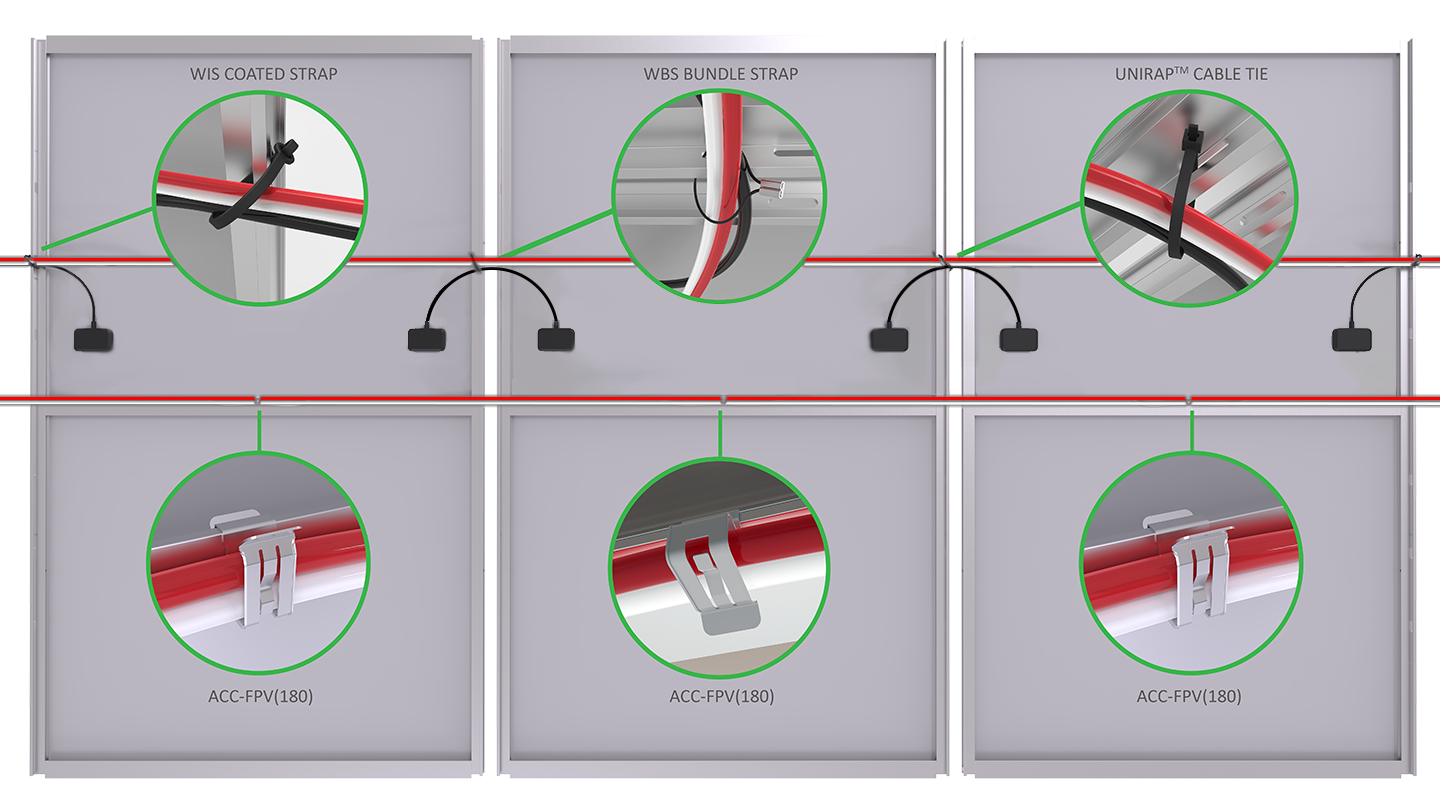 WIS COATED STRAP

WBS BUNDLE STRAP

UNIRAP™ CABLE TIE

ACC-FPV(180)

ACC-FPV(180)

ACC-FPV(180)