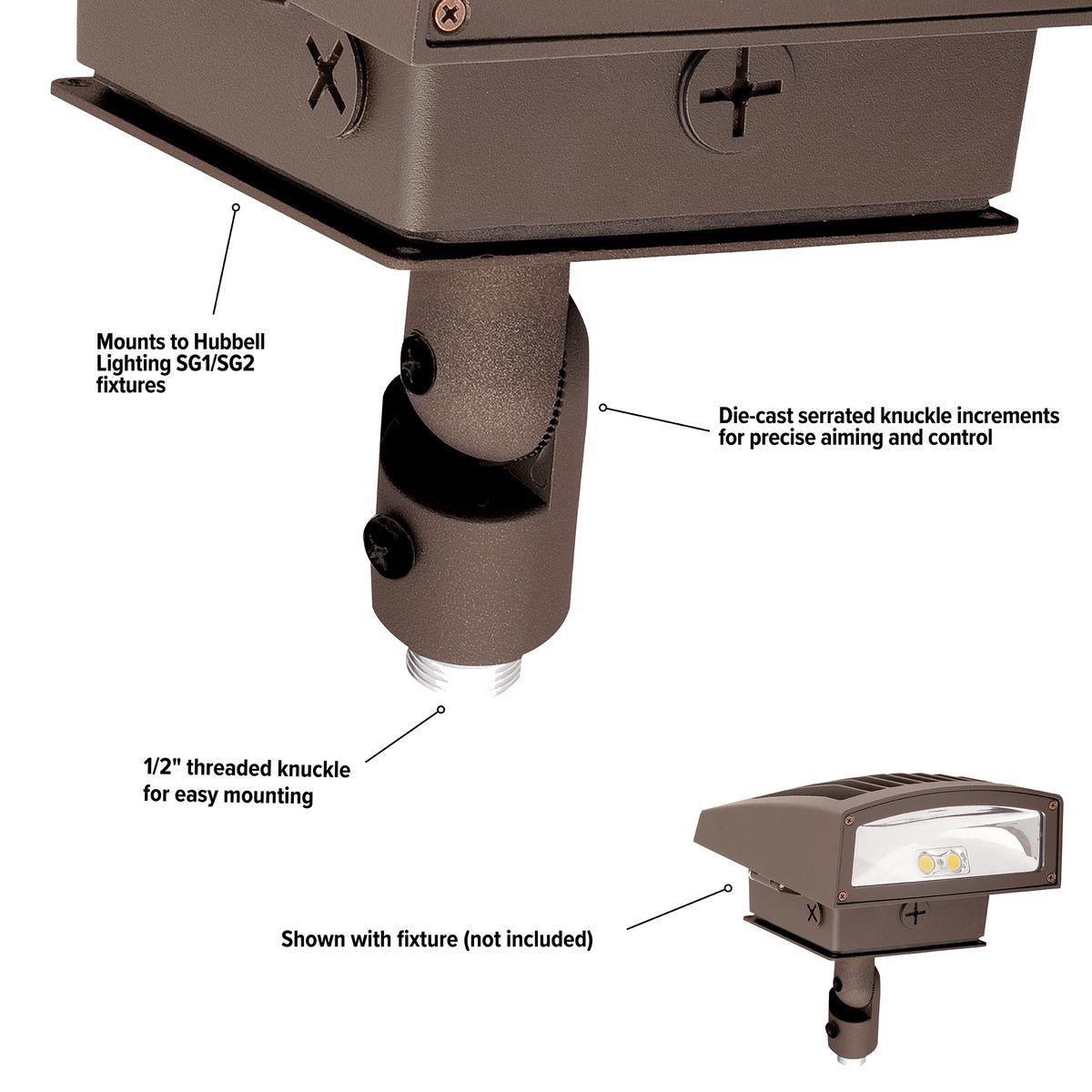 Mounts to Hubbell Lighting SG1/SG2 fixtures

Die-cast serrated knuckle increments for precise aiming and control

1/2" threaded knuckle for easy mounting

Shown with fixture (not included)